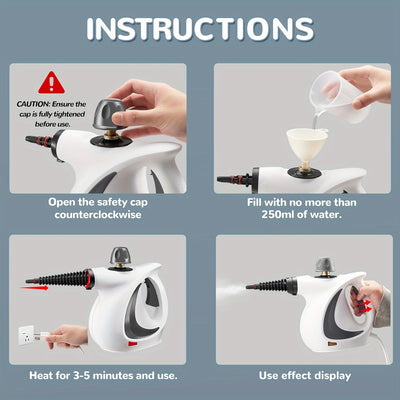 INSTRUCTIONS

CAUTION: Ensure the cap is fully tightened before use.

Open the safety cap counterclockwise

Fill with no more than 250ml of water.

Heat for 3-5 minutes and use.

Use effect display